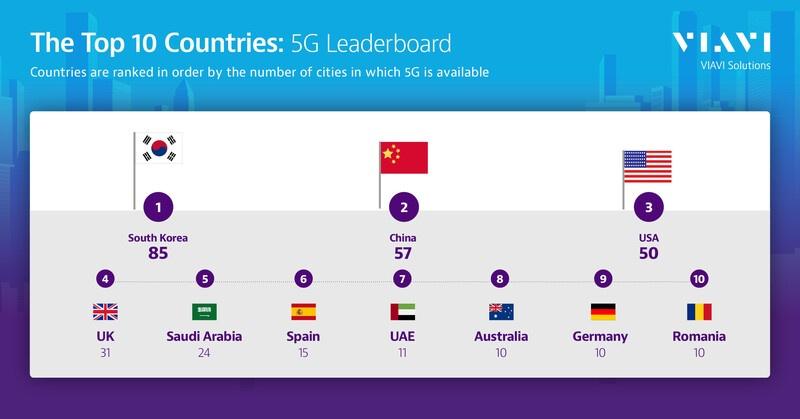 The Top 10 Countries: 5G Leaderboard

Countries are ranked in order by the number of cities in which 5G is available

VIAVI
VIAVI Solutions

1
South Korea
85

2
China
57

3
USA
50

4
UK
31

5
Saudi Arabia
24

6
Spain
15

7
UAE
11

8
Australia
10

9
Germany
10

10
Romania
10